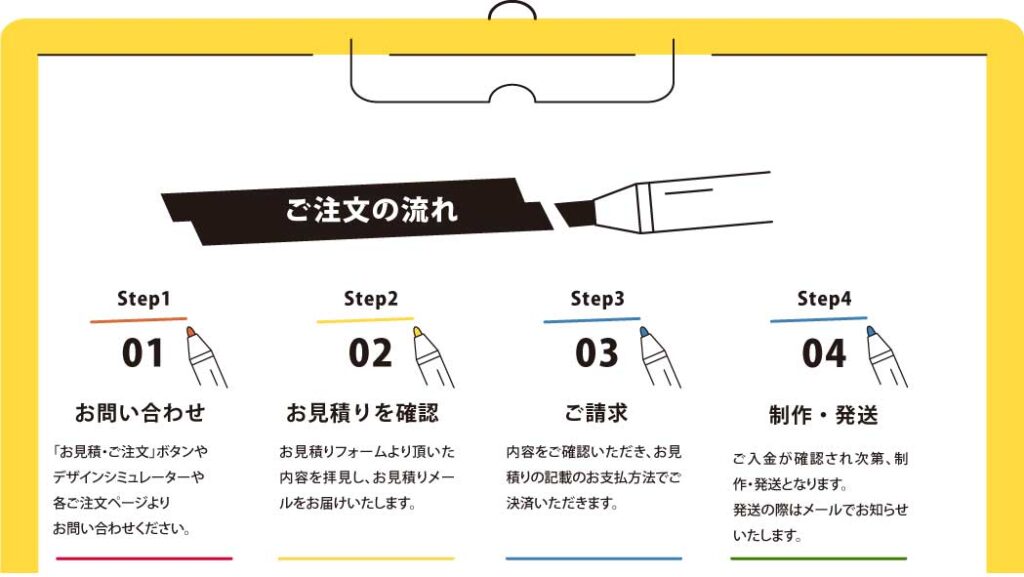 ご注文の流れ

Step1
01
お問い合わせ
「お見積・ご注文」ボタンやデザインシミュレーターや各ご注文ページよりお問い合わせください。

Step2
02
お見積りを確認
お見積りフォームより頂いた内容を拝見し、お見積りメールをお届けいたします。

Step3
03
ご請求
内容をご確認いただき、お見積りの記載のお支払方法でご決済いただきます。

Step4
04
制作・発送
ご入金が確認され次第、制作・発送となります。発送の際はメールでお知らせいたします。